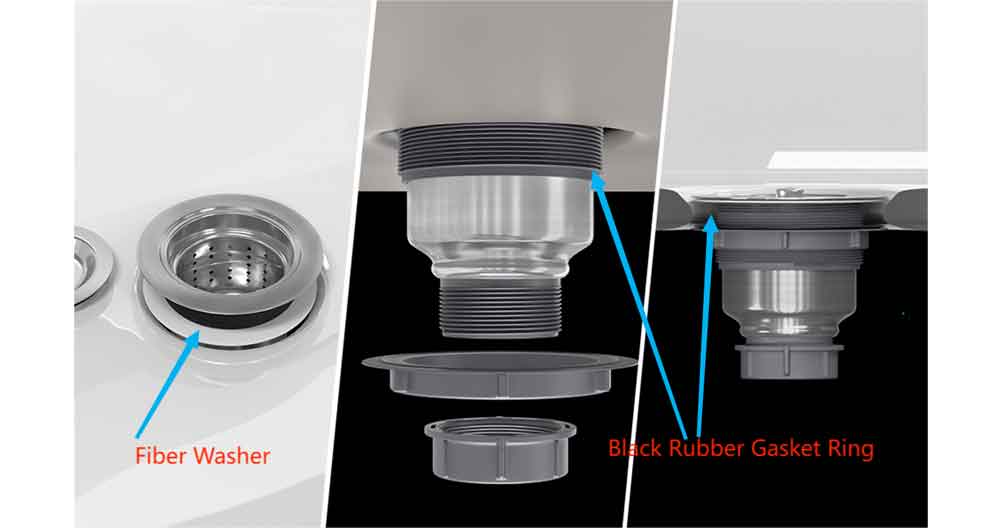 Fiber Washer

Black Rubber Gasket Ring